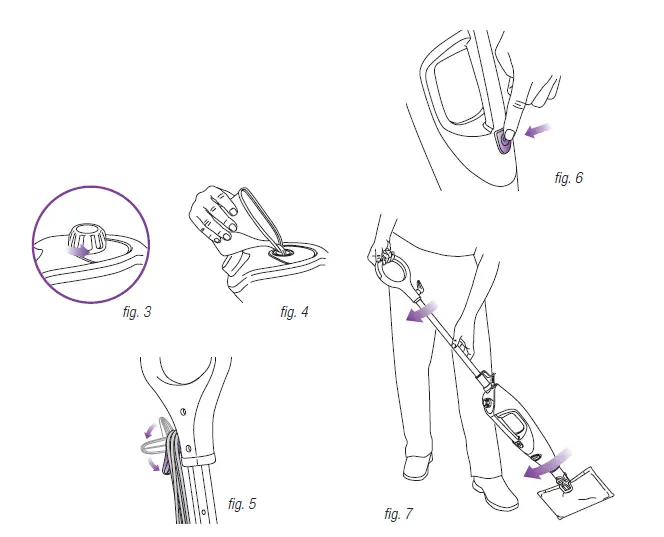 fig. 6

fig. 3

fig. 4

fig. 5

fig. 7