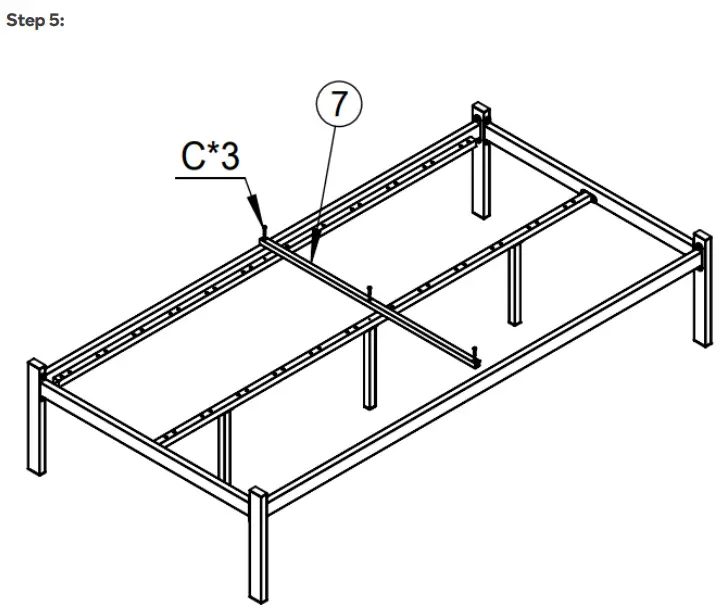 Step 5:

7

C*3