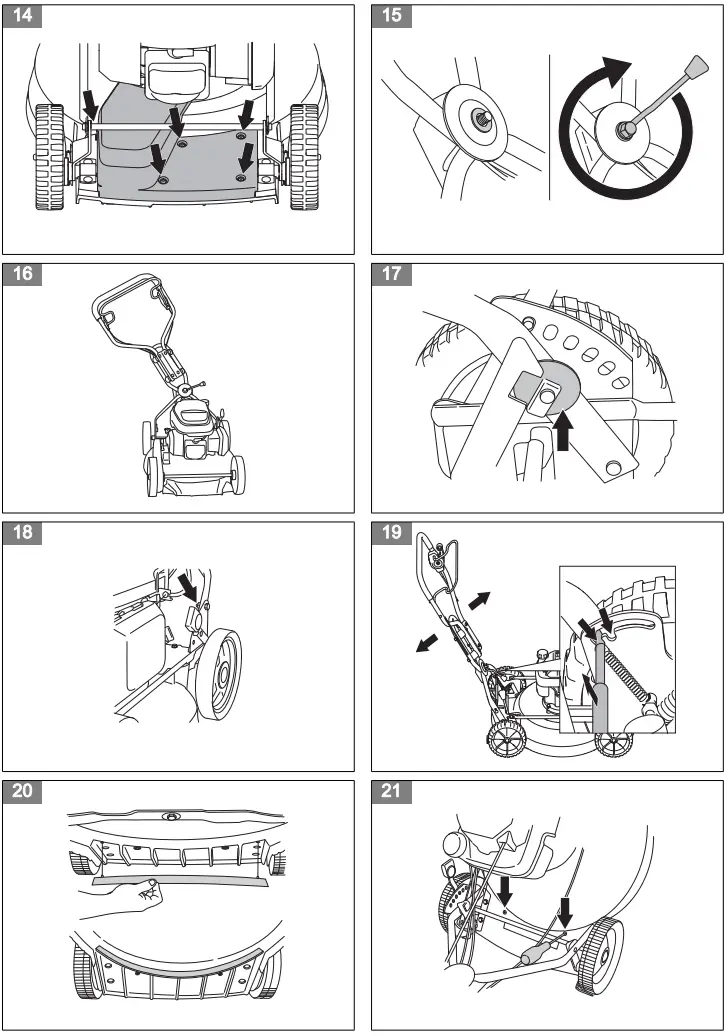 14

15

16

17

18

19

20

21