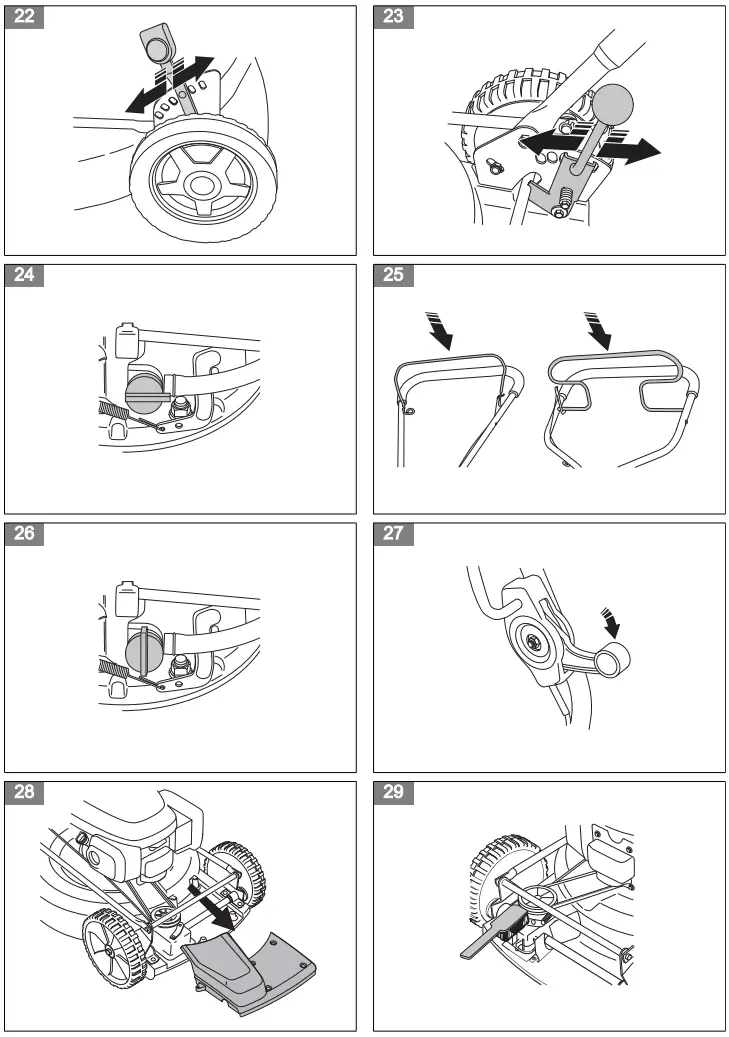 22

23

24

25

26

27

28

29