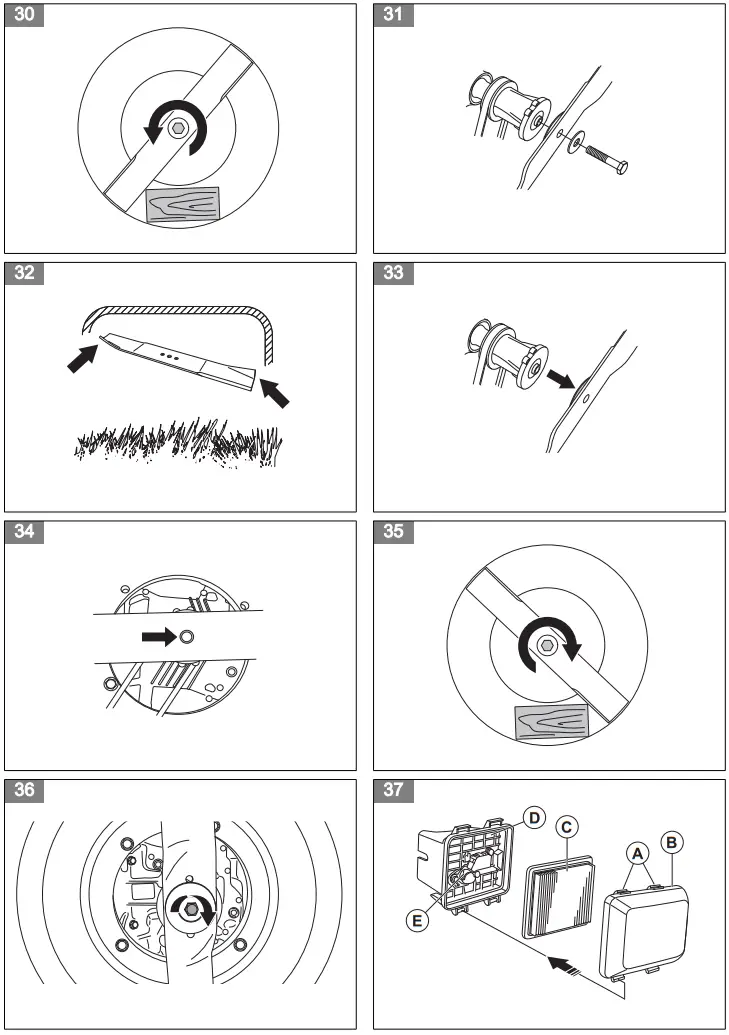 30

31

32

33

34

35

36

37

D

C

A

B

E