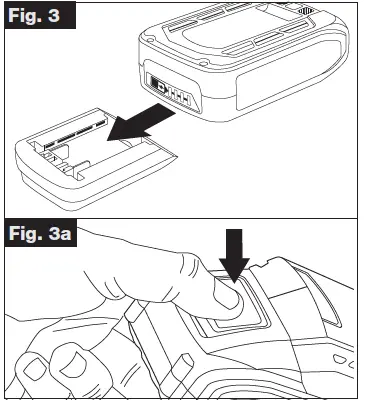 Fig. 3

Fig. 3a