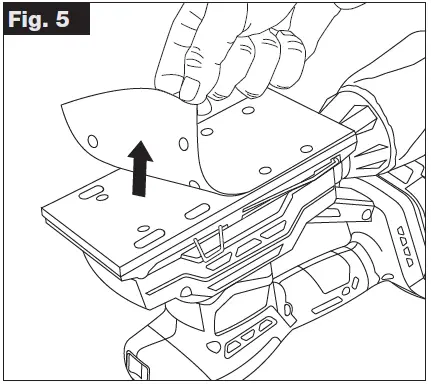 Fig. 5