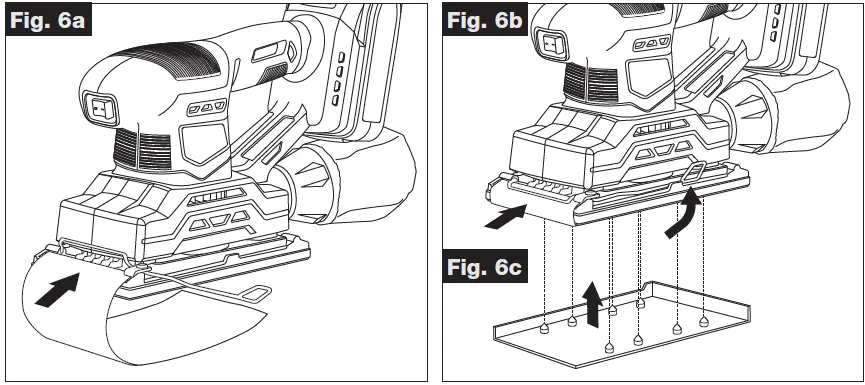 Fig. 6a

Fig. 6b

Fig. 6c