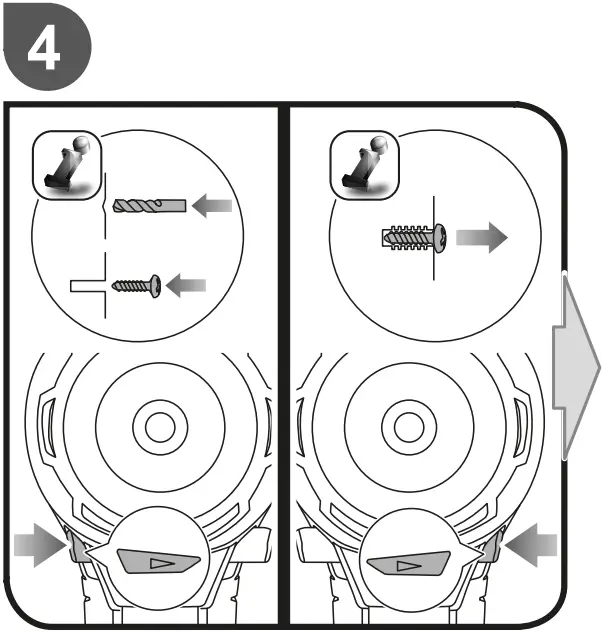 4