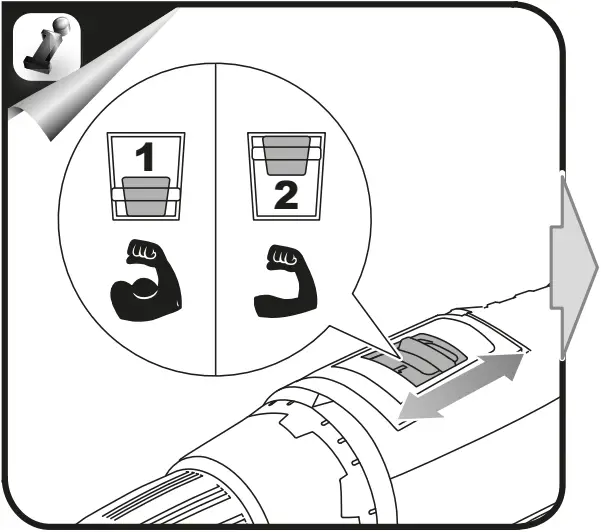 1

2