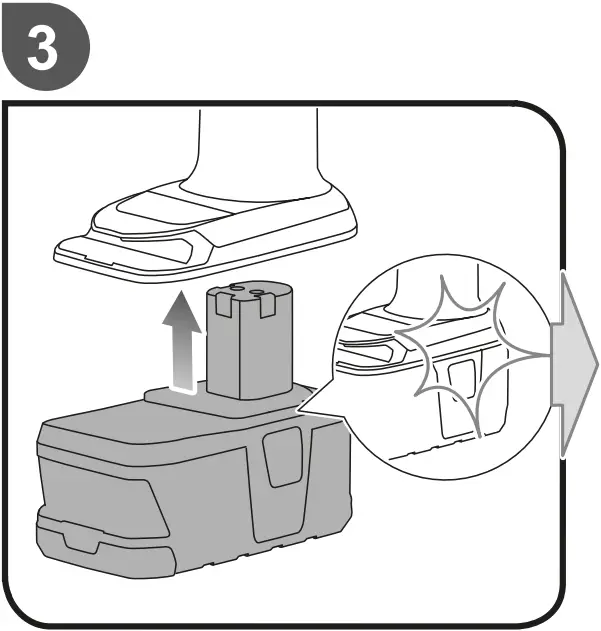 3