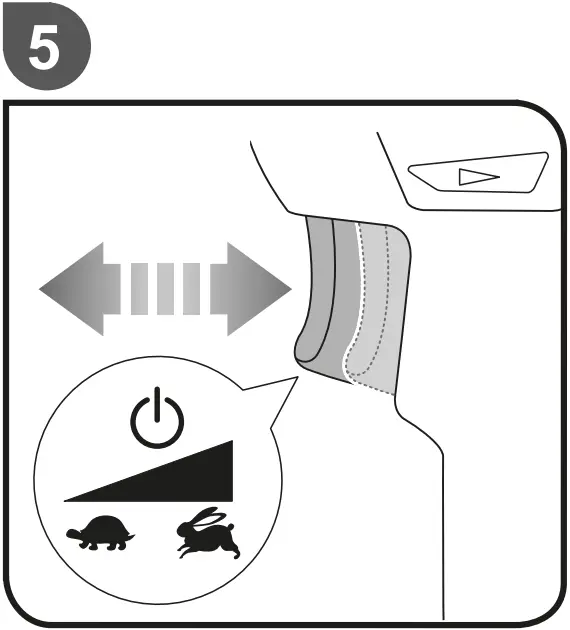 5