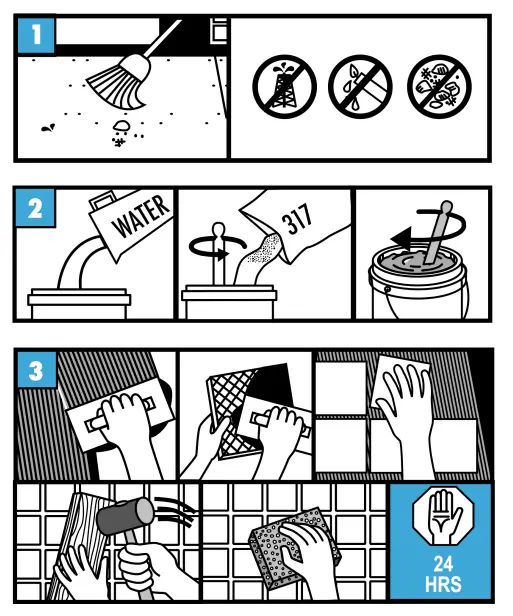 1

2

WATER

317

3

24
HRS