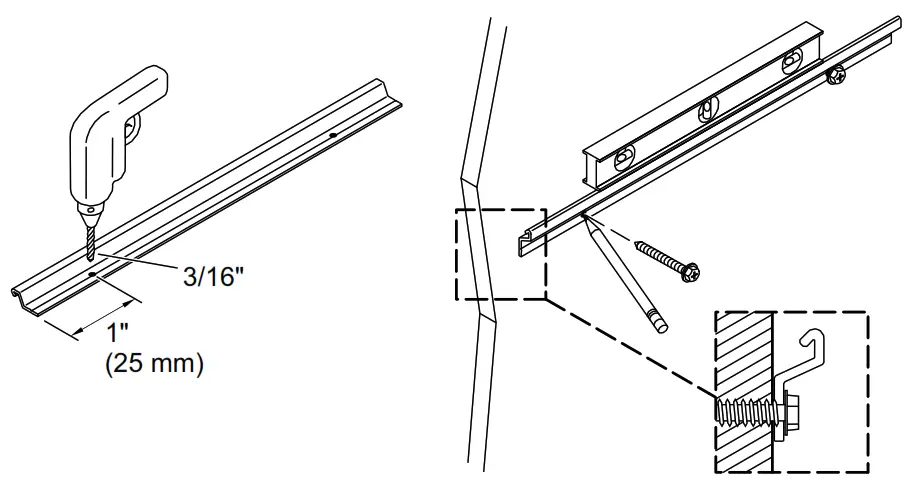 3/16"

1"
(25 mm)