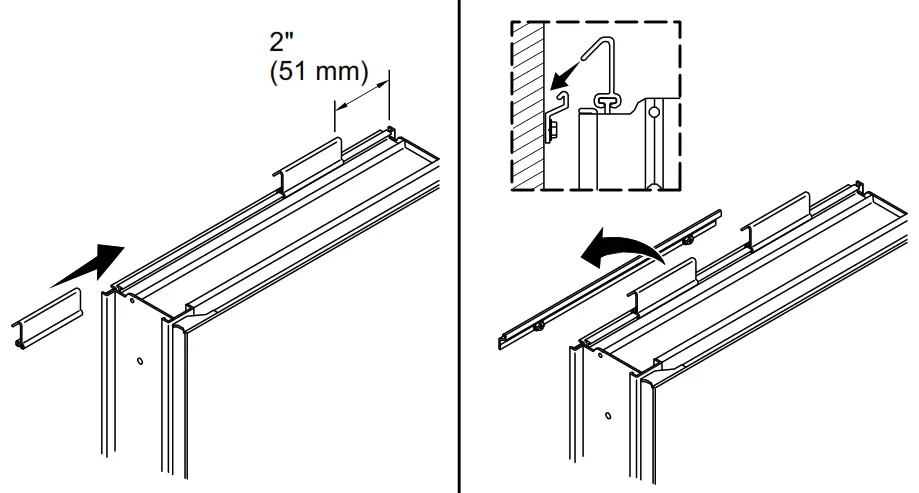 2"
(51 mm)