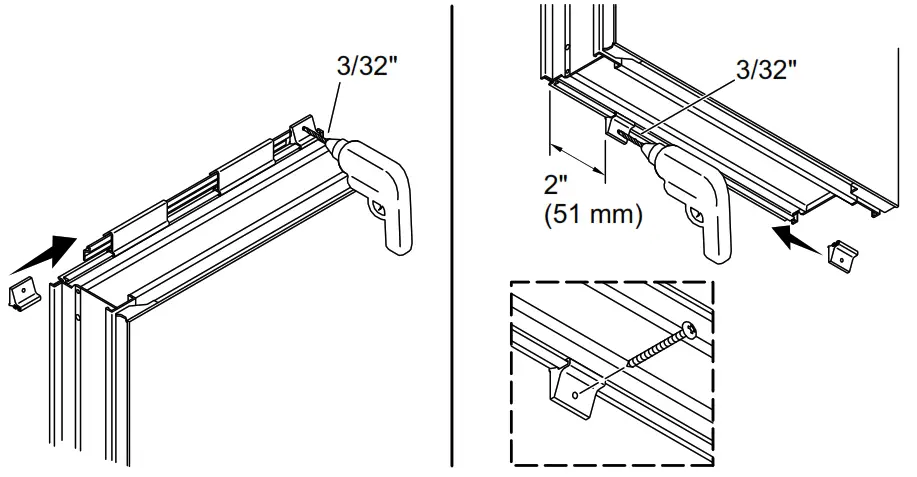 3/32"

3/32"

2"
(51 mm)