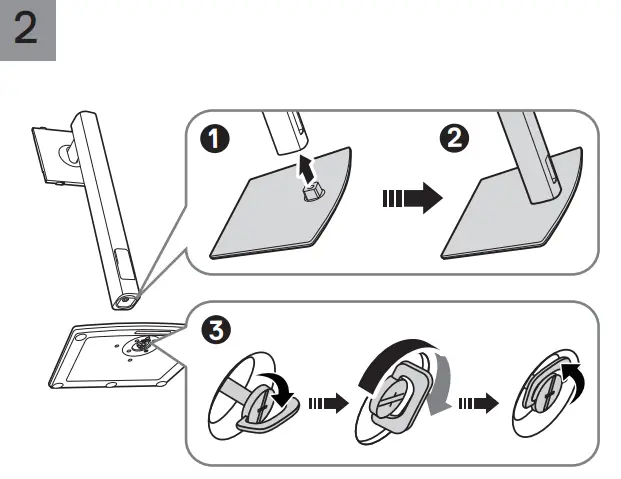 2

1

2

3