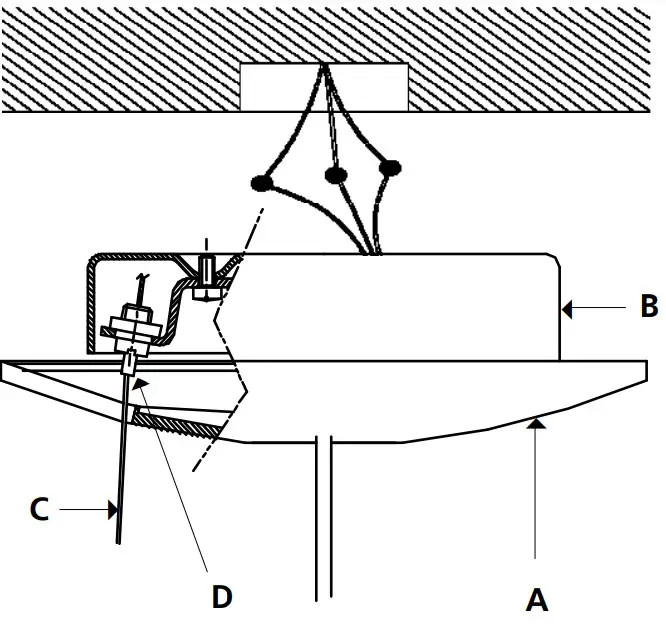 B
C
D
A