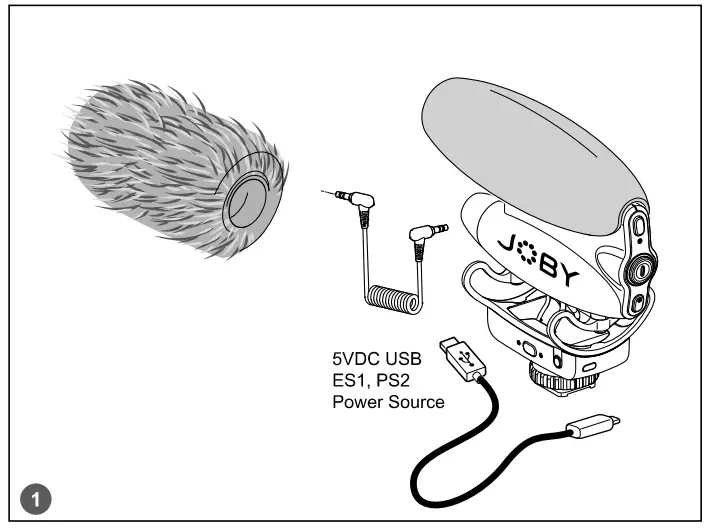 JOBY

5VDC USB
ES1, PS2
Power Source

1