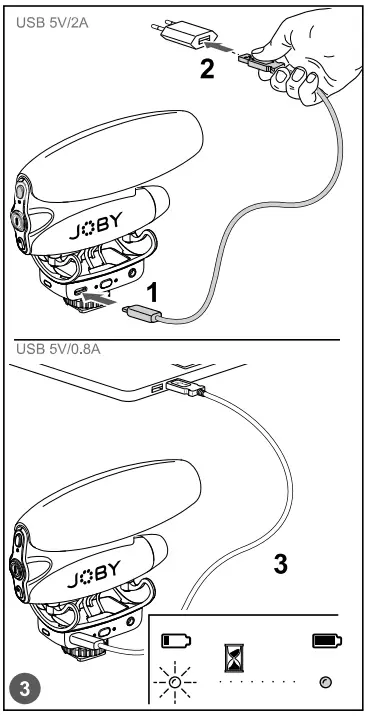 USB 5V/2A

2

JOBY

1

USB 5V/0.8A

JOBY

3

3