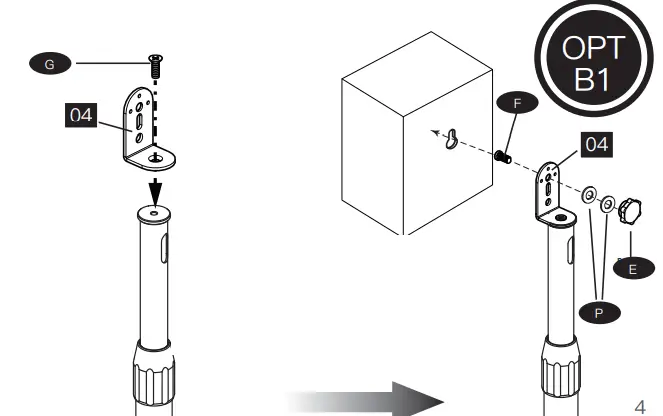 G

04

OPT
B1

F

04

E

P

4