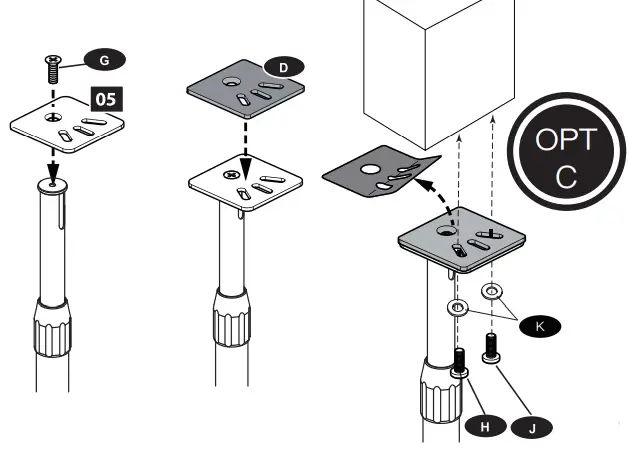 G
05
D
OPT
C
K
H
J