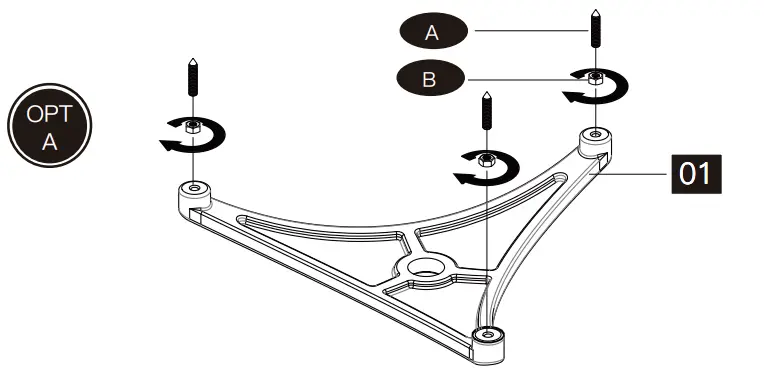 OPT
A

A

B

01