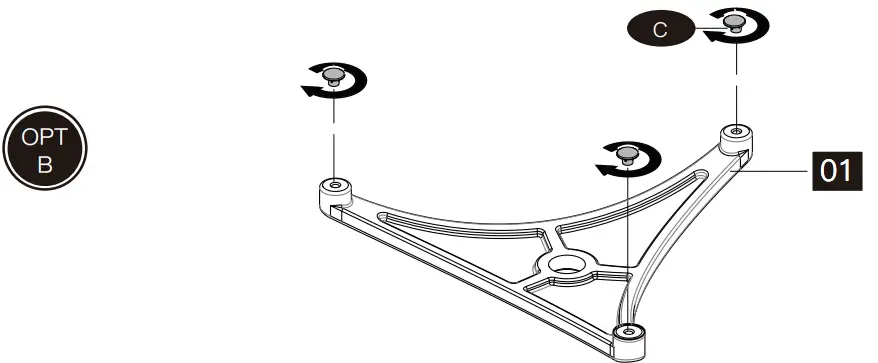 OPT
B

C

01