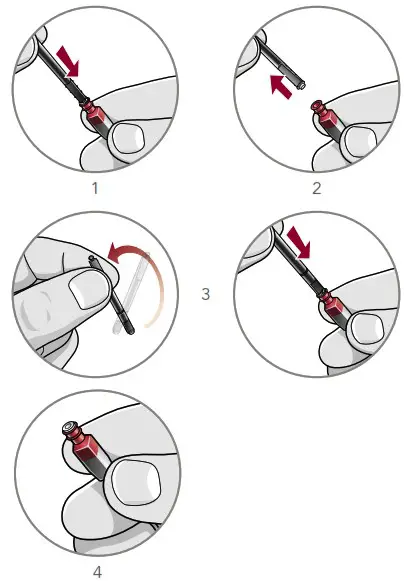 1

2

3

4