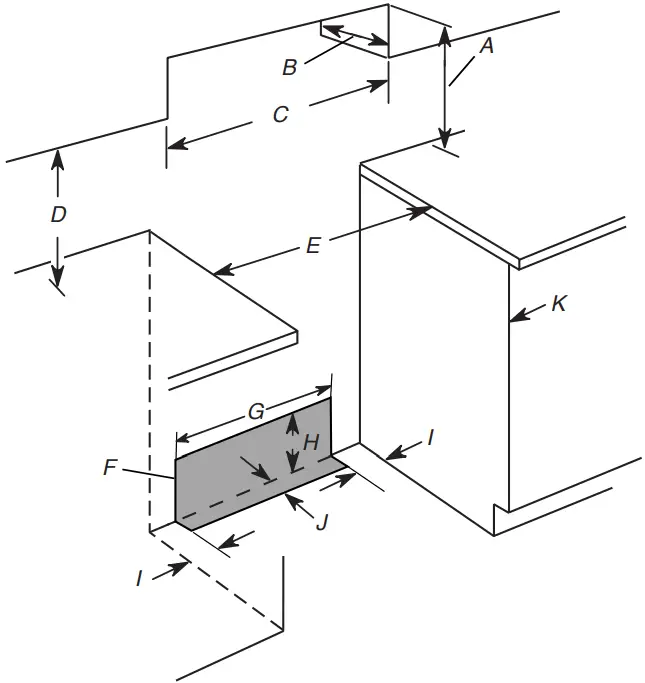 B
A
C
D
E
K
G
H
I
F
J
I