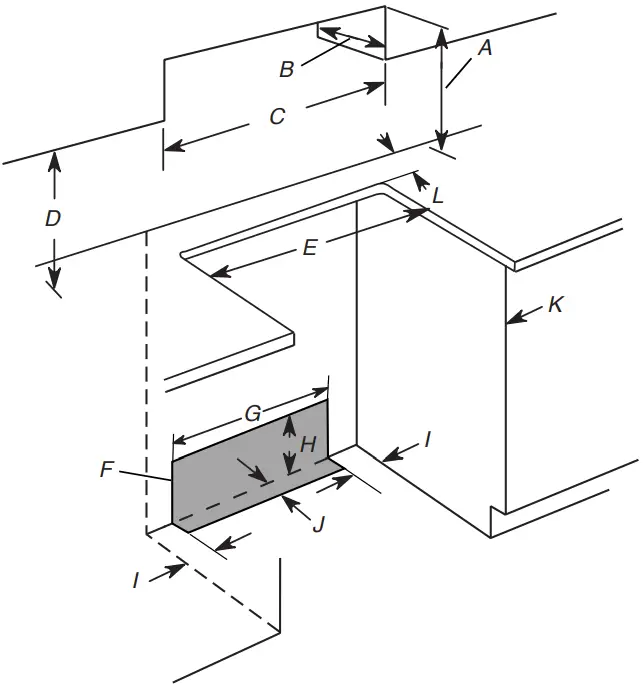 B
A
C
D
L
E
K
G
H
I
F
J
I