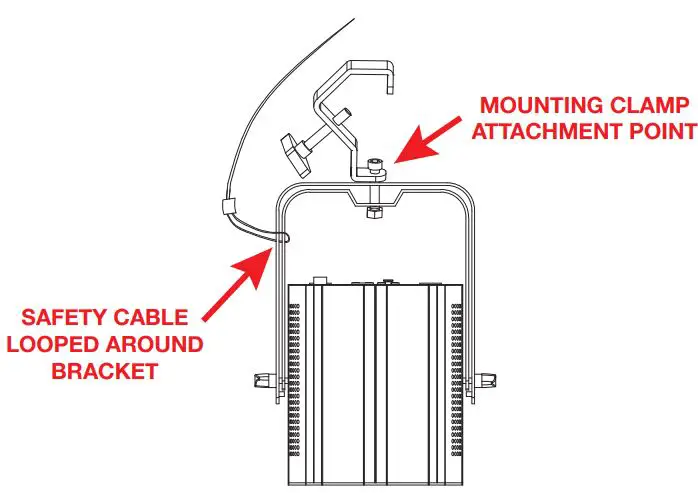 MOUNTING CLAMP ATTACHMENT POINT

SAFETY CABLE LOOPED AROUND BRACKET