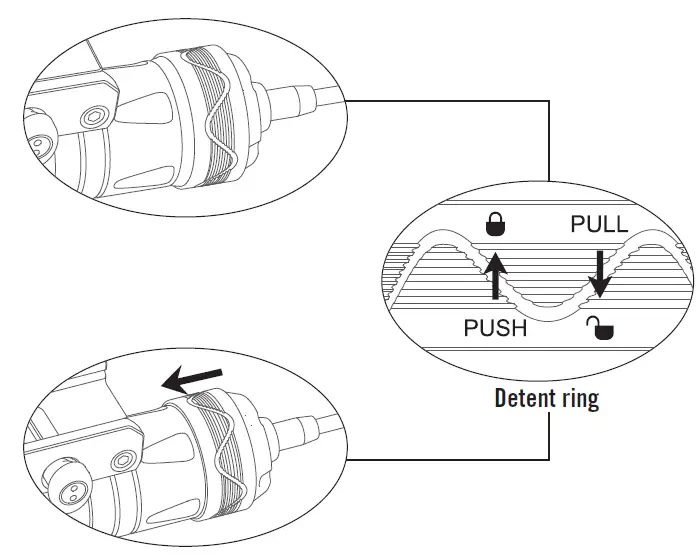 PULL

PUSH

Detent ring