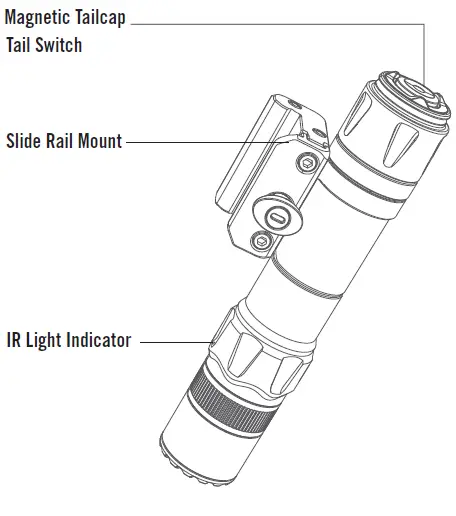 Magnetic Tailcap
Tail Switch

Slide Rail Mount

IR Light Indicator