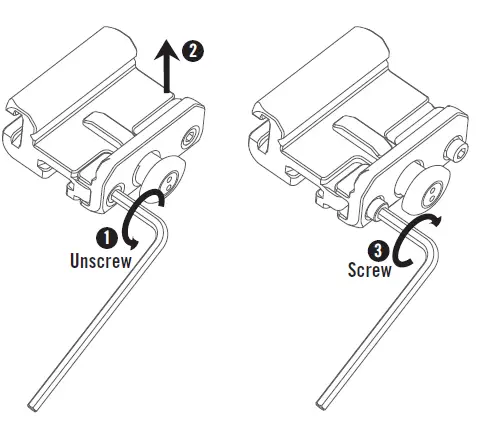 2

1
Unscrew

3
Screw