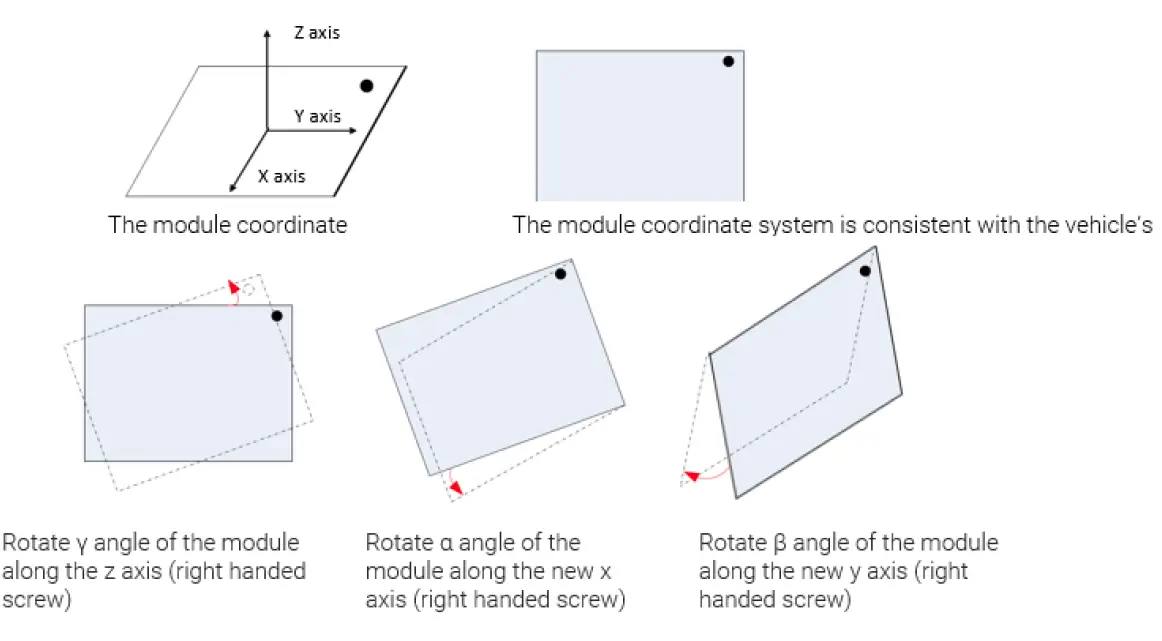 Z axis

Y axis

X axis

The module coordinate

The module coordinate system is consistent with the vehicle's

Rotate γ angle of the module along the z axis (right handed screw)

Rotate α angle of the module along the new x axis (right handed screw)

Rotate β angle of the module along the new y axis (right handed screw)