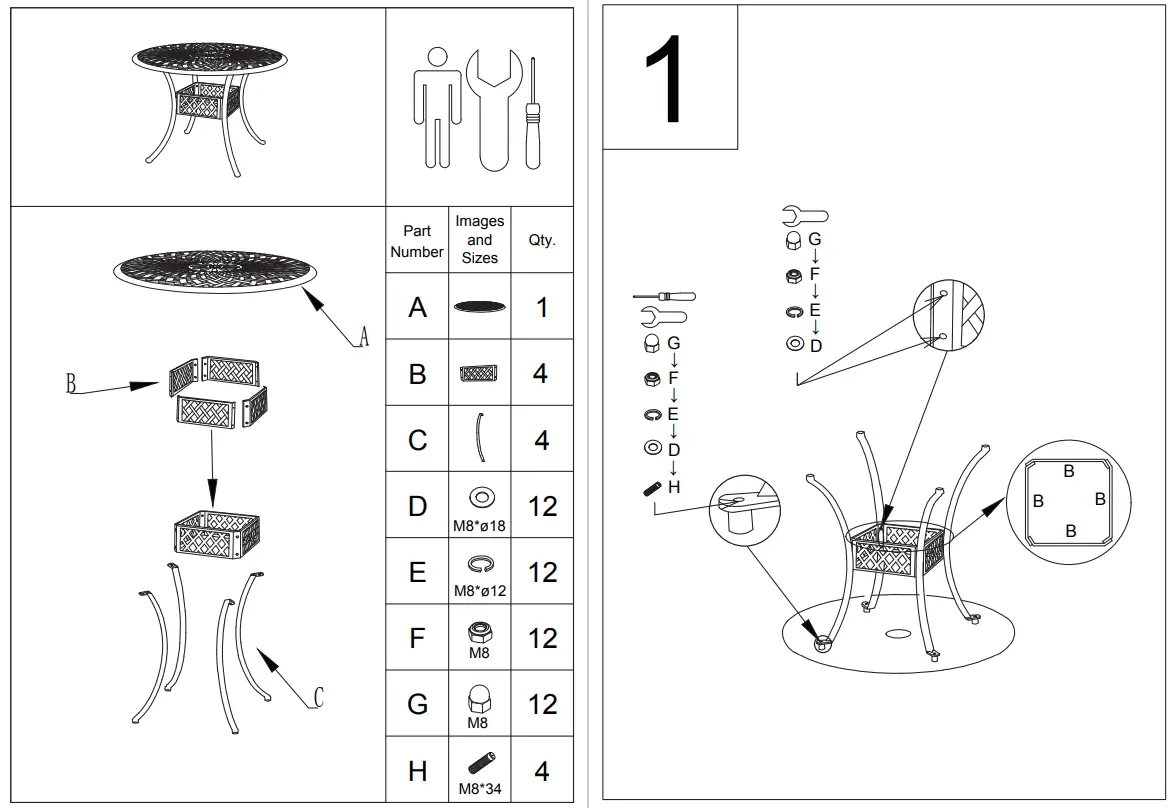 A

B

C

| Part Number | Images and Sizes | Qty. |
|---|---|---|
| A | | 1 |
| B | | 4 |
| C | | 4 |
| D | M8*ø18 | 12 |
| E | M8*ø12 | 12 |
| F | M8 | 12 |
| G | M8 | 12 |
| H | M8*34 | 4 |

1

G
↓
F
↓
E
↓
D

G
↓
F
↓
E
↓
D
↓
H

B
B
B
B