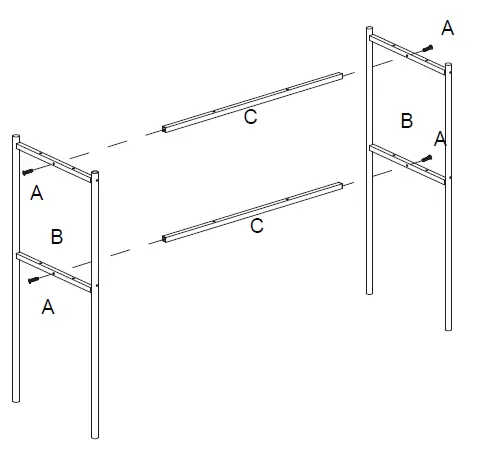 A

C

B

A

A

B

C

A