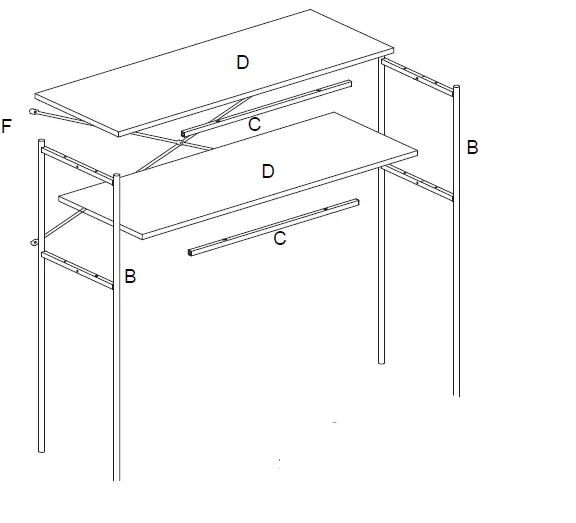 D
F
C
B
D
C
B