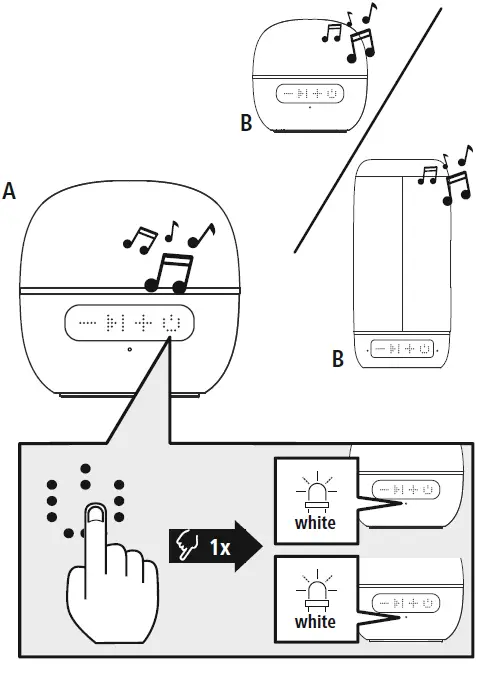 B

A

B

1x

white

white