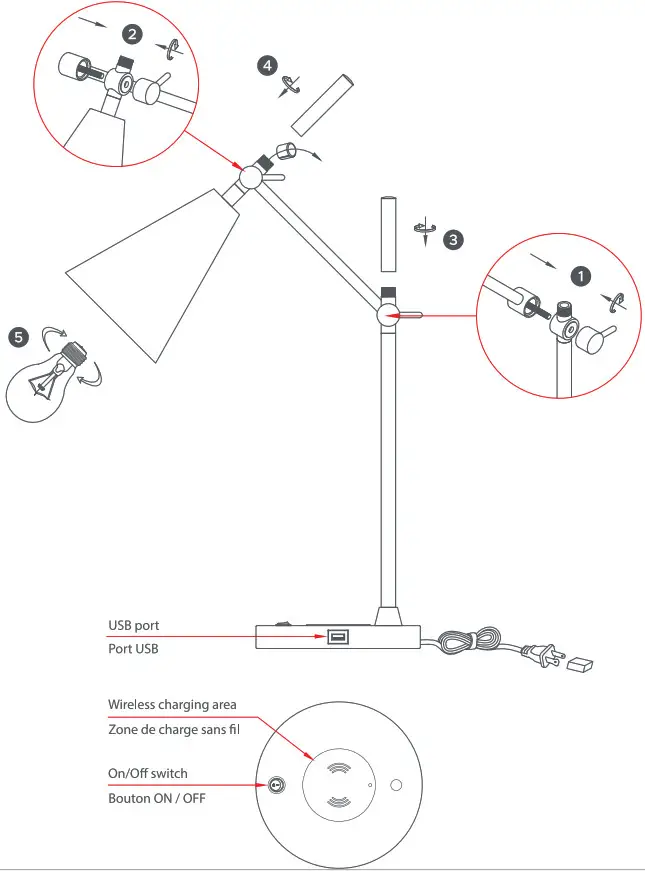 2

4

3

1

5

USB port
Port USB

Wireless charging area
Zone de charge sans fil

On/Off switch
Bouton ON / OFF