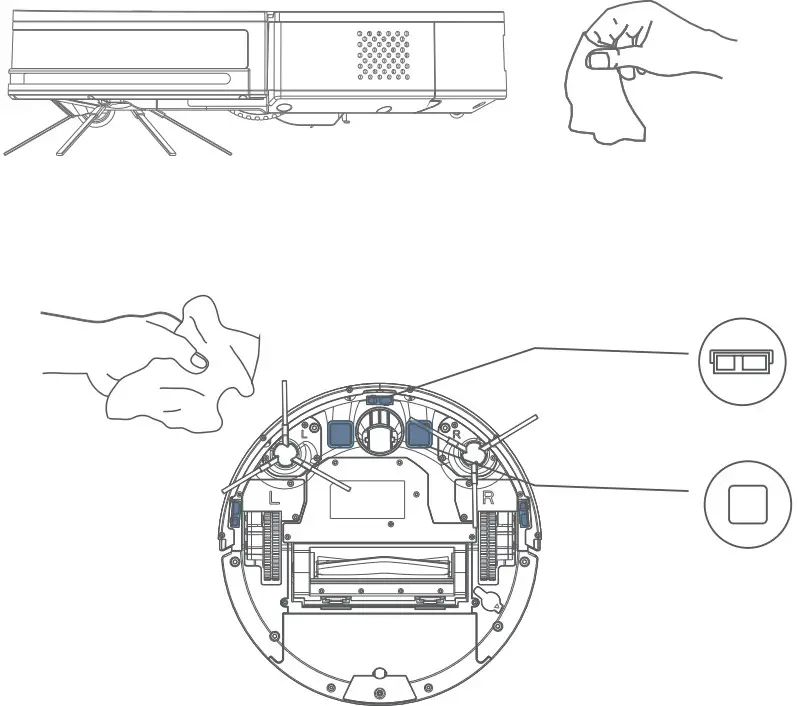 L
R
L
R