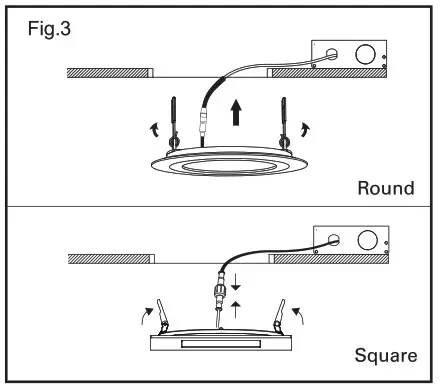 Fig.3

Round

Square