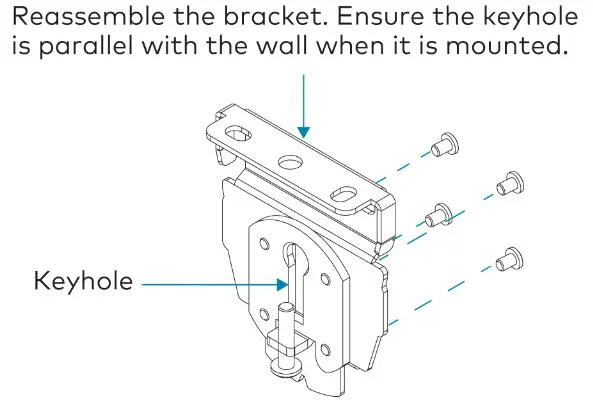 Reassemble the bracket. Ensure the keyhole is parallel with the wall when it is mounted.

Keyhole