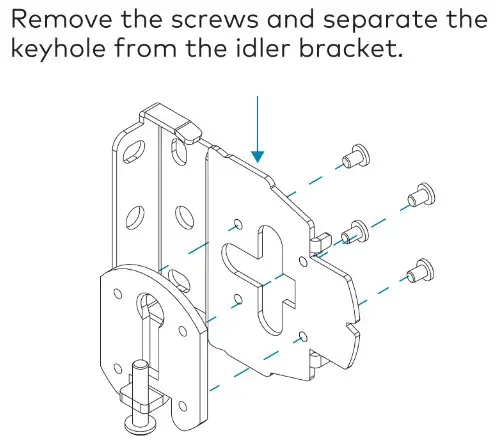 Remove the screws and separate the keyhole from the idler bracket.