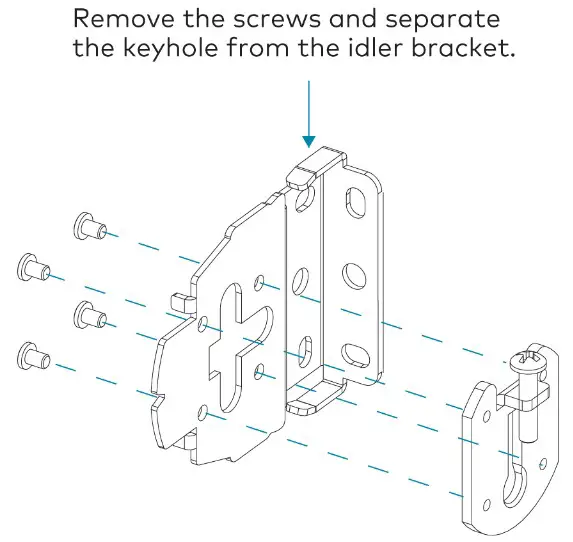 Remove the screws and separate the keyhole from the idler bracket.