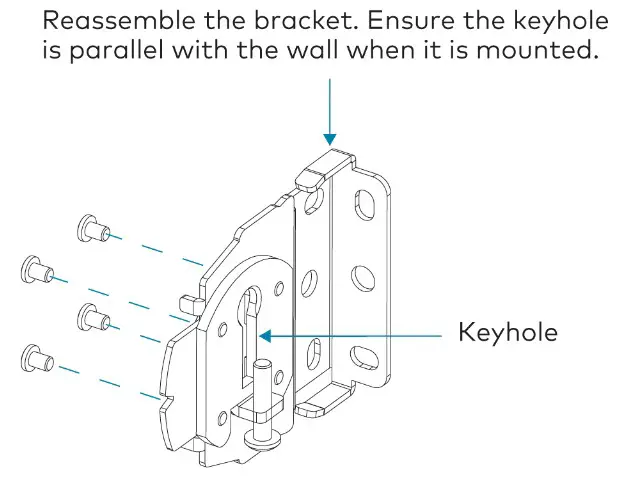 Reassemble the bracket. Ensure the keyhole is parallel with the wall when it is mounted.

Keyhole