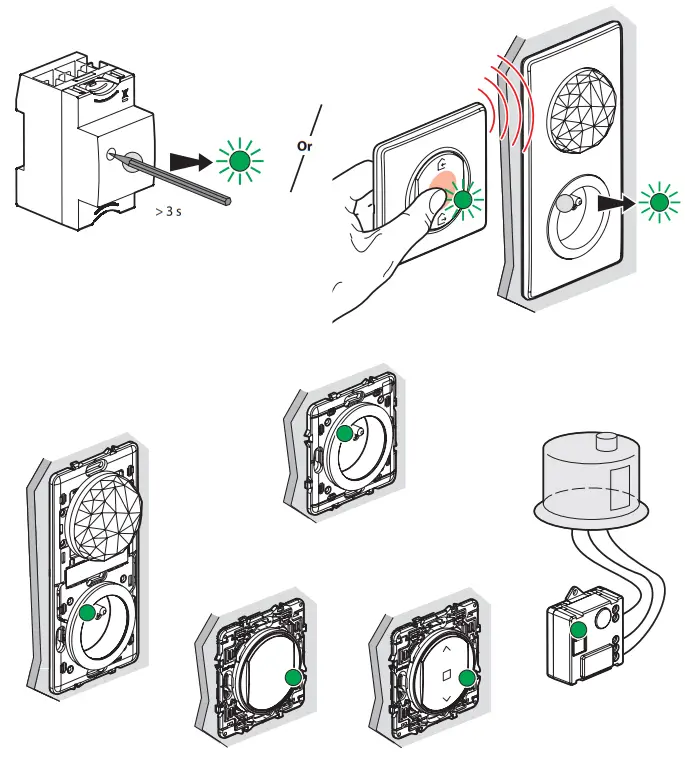 > 3 s

Or