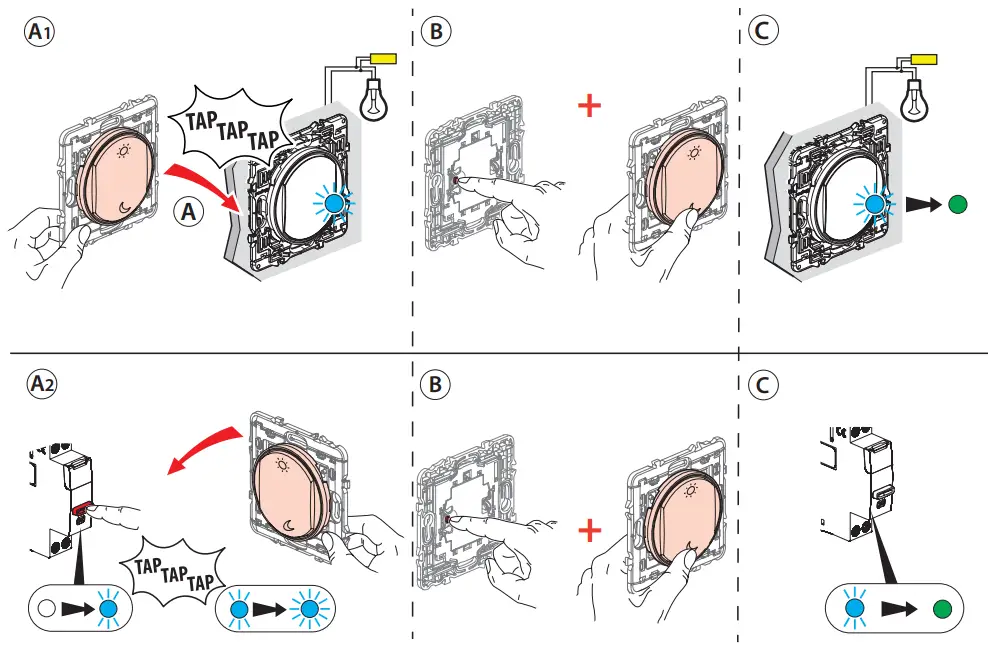 A1

TAP TAP TAP

A

B

+

C

A2

TAP TAP TAP

B

+

C