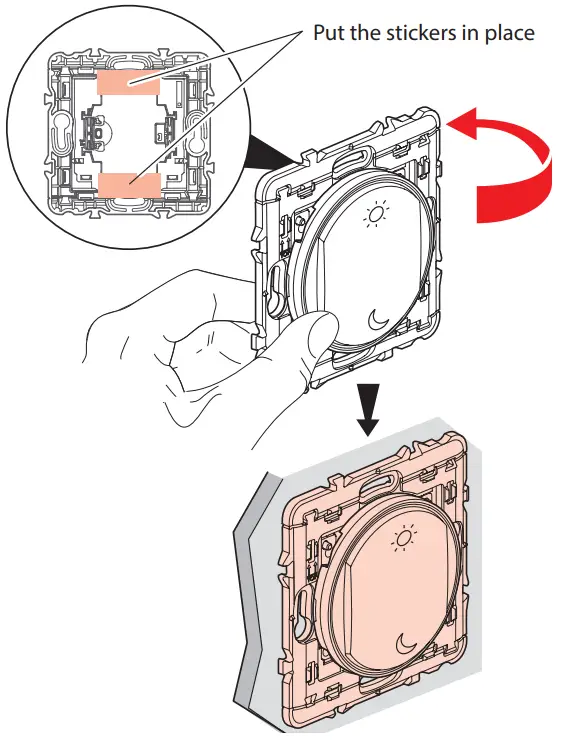 Put the stickers in place