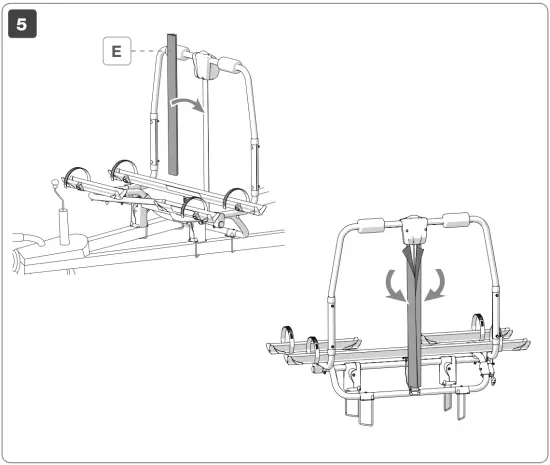 5

E