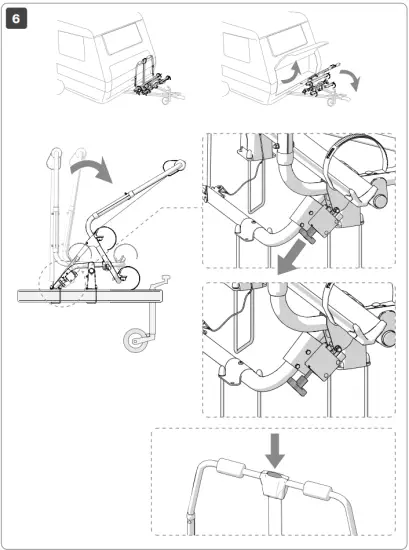 6