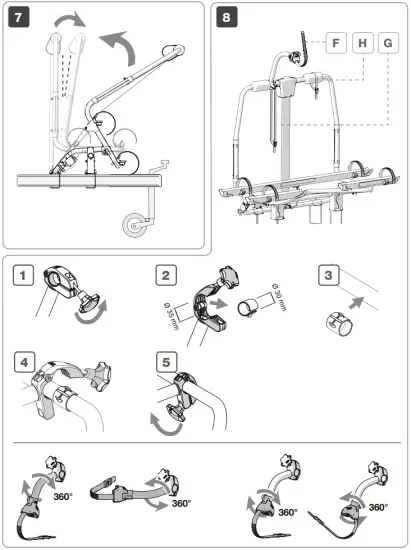 7

8

F H G

1

2

Ø 35 mm

Ø 30 mm

3

4

5

360°

360°

360°

360°