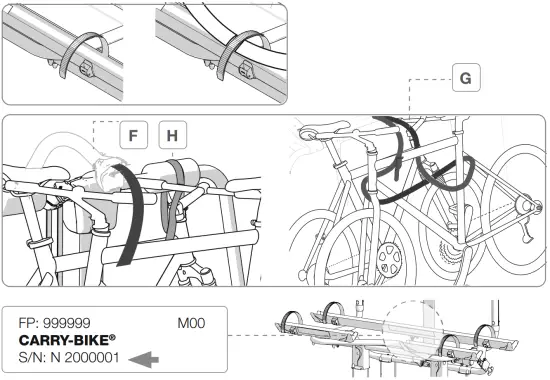 G

F

H

FP: 999999 M00
CARRY-BIKE®
S/N: N 2000001